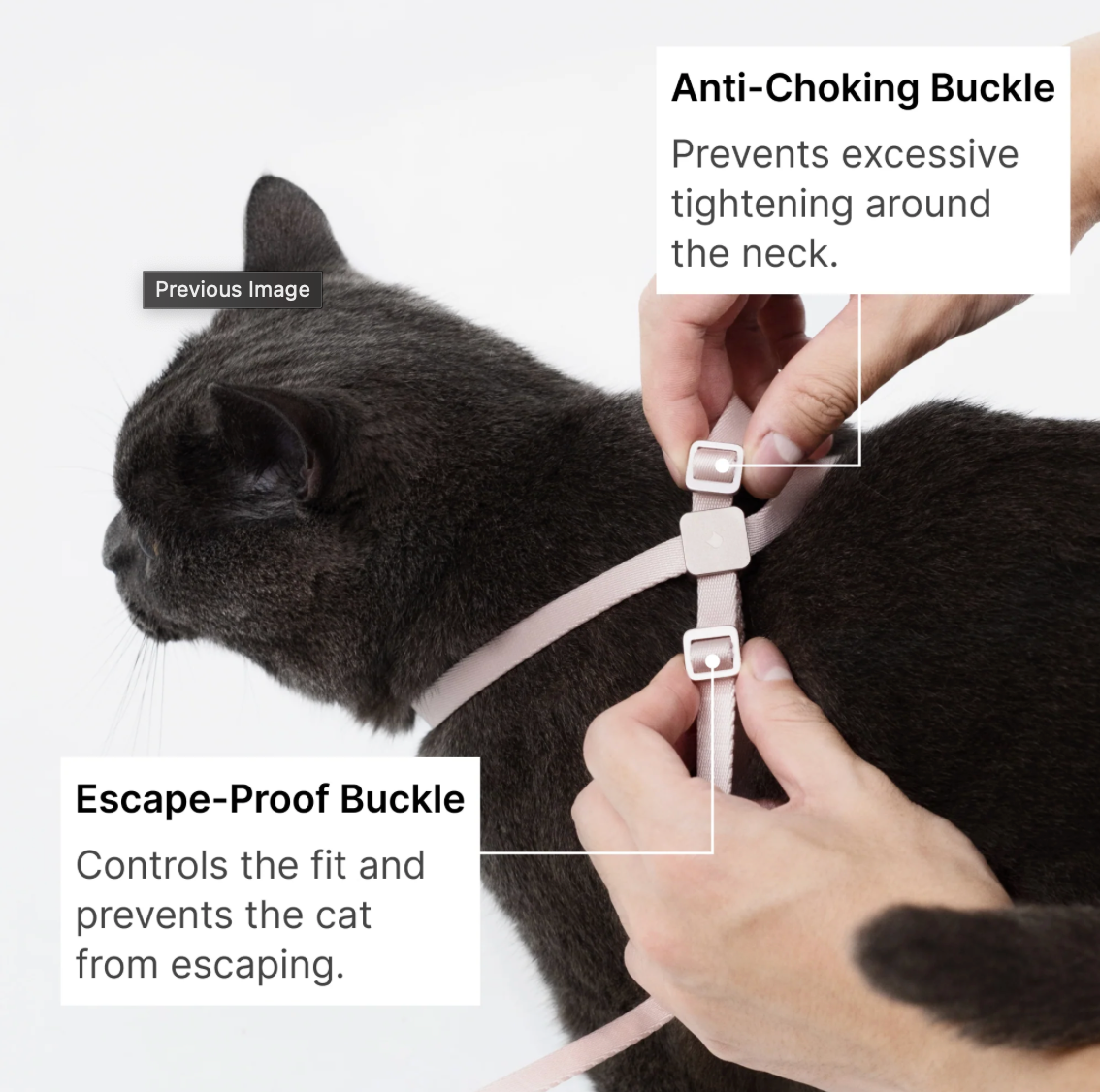 Anti-Choking Buckle

Prevents excessive tightening around the neck.

Previous Image

Escape-Proof Buckle

Controls the fit and prevents the cat from escaping.